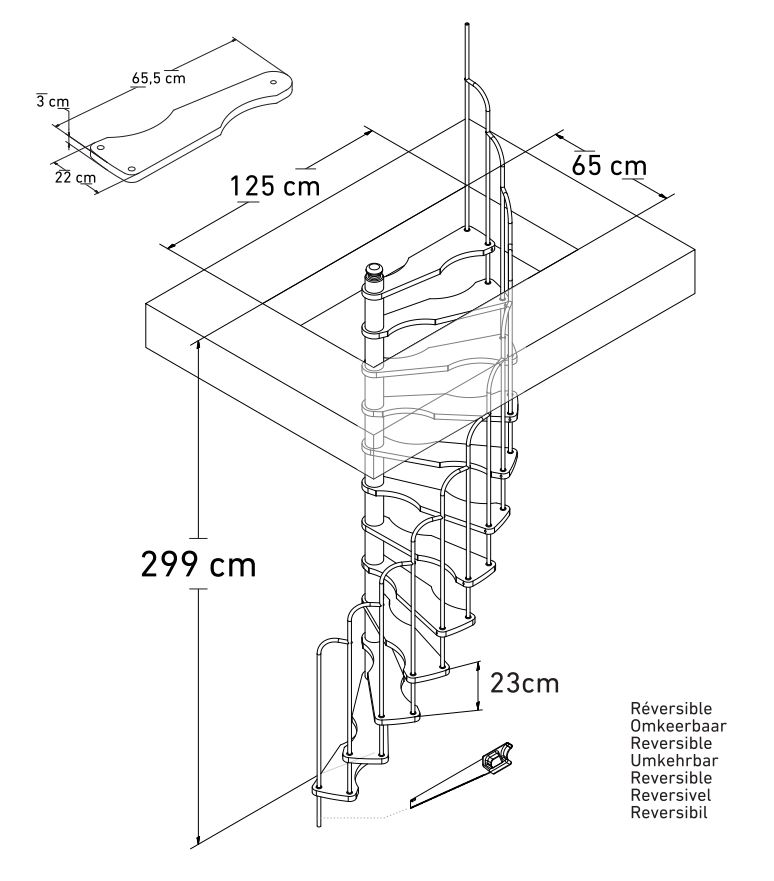 65,5 cm
3 cm
22 cm
125 cm
65 cm
299 cm
23cm
Réversible
Omkeerbaar
Reversible
Umkehrbar
Reversible
Reversivel
Reversibil