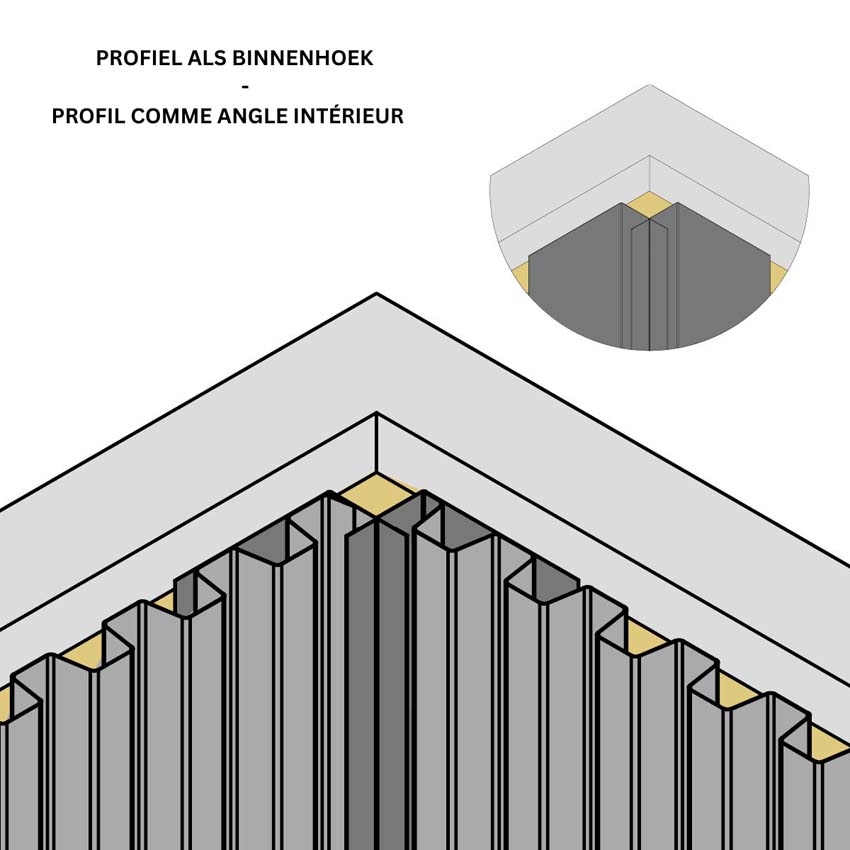 PROFIEL ALS BINNENHOEK
-
PROFIL COMME ANGLE INTÉRIEUR