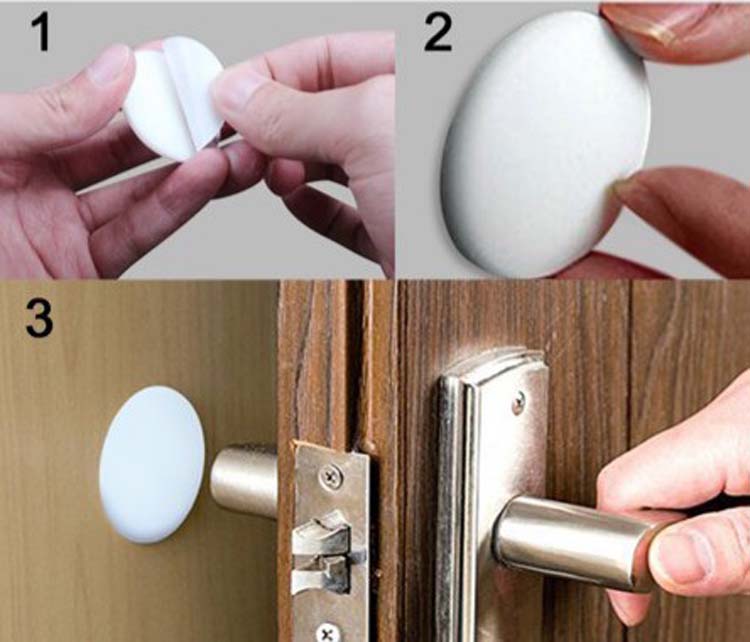 1

2

3